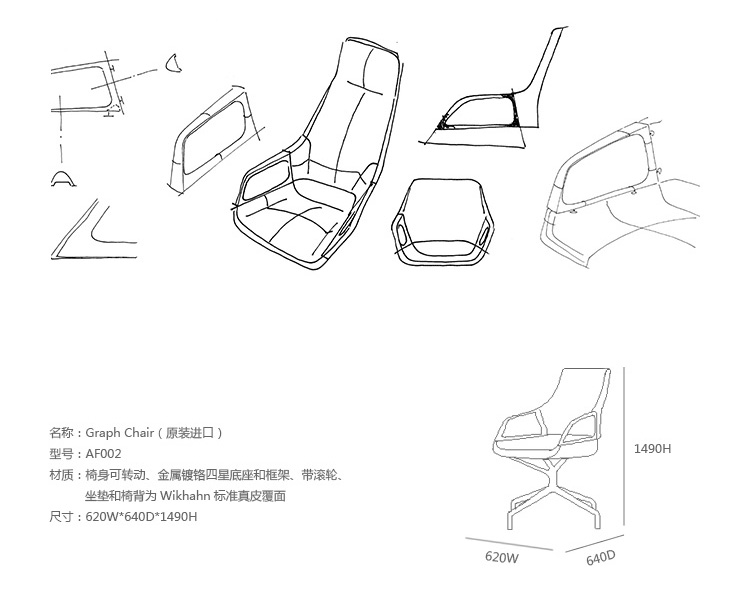 名称：Graph Chair（原装进口）
型号：AF002
材质：椅身可转动、金属镀铬四星底座和框架、带滚轮、坐垫和椅背为 Wikhahn 标准真皮覆面
尺寸：620W*640D*1490H

1490H
620W
640D